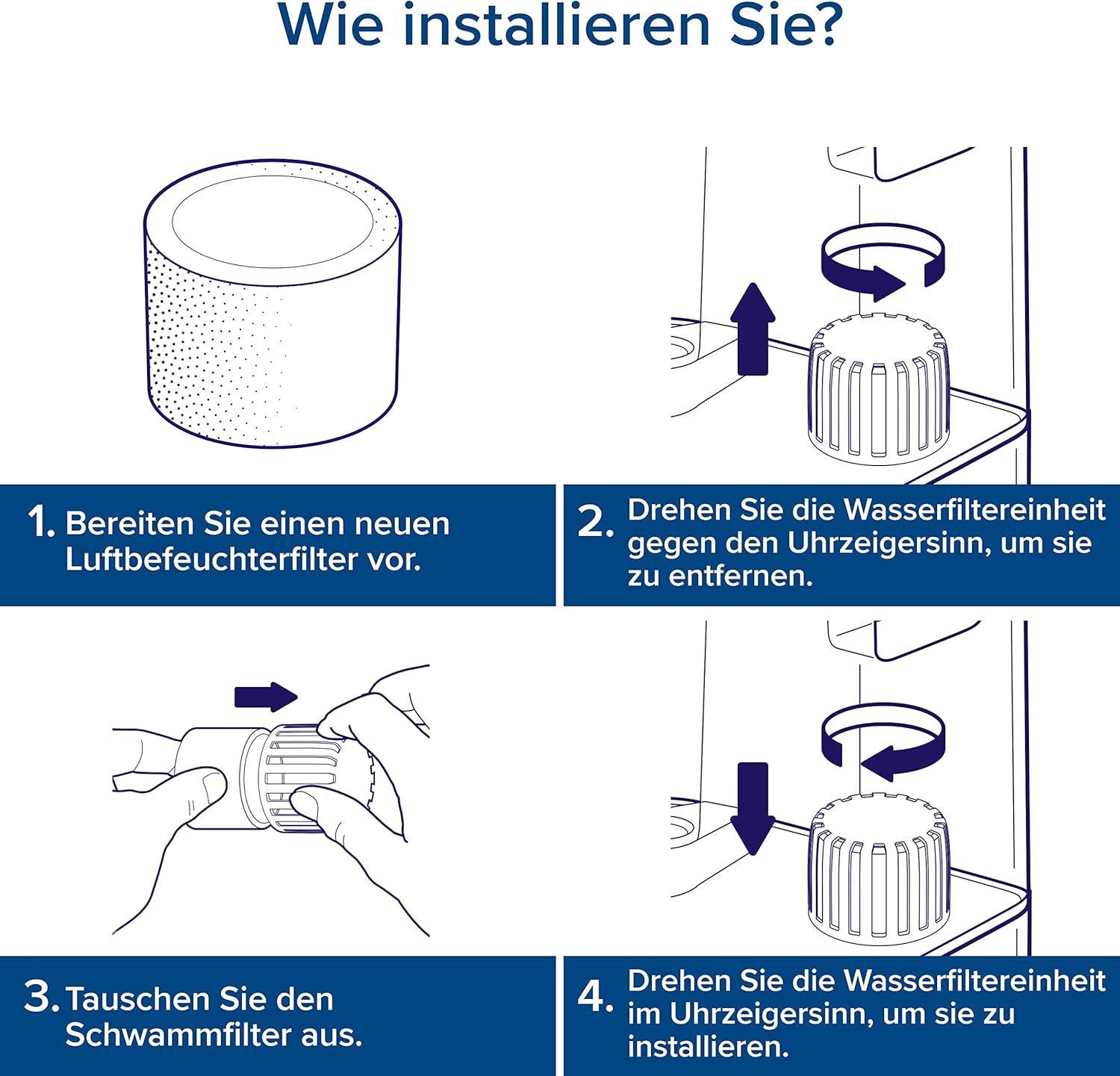 Wie installieren Sie?

1. Bereiten Sie einen neuen Luftbefeuchterfilter vor.

2. Drehen Sie die Wasserfiltereinheit gegen den Uhrzeigersinn, um sie zu entfernen.

3. Tauschen Sie den Schwammfilter aus.

4. Drehen Sie die Wasserfiltereinheit im Uhrzeigersinn, um sie zu installieren.